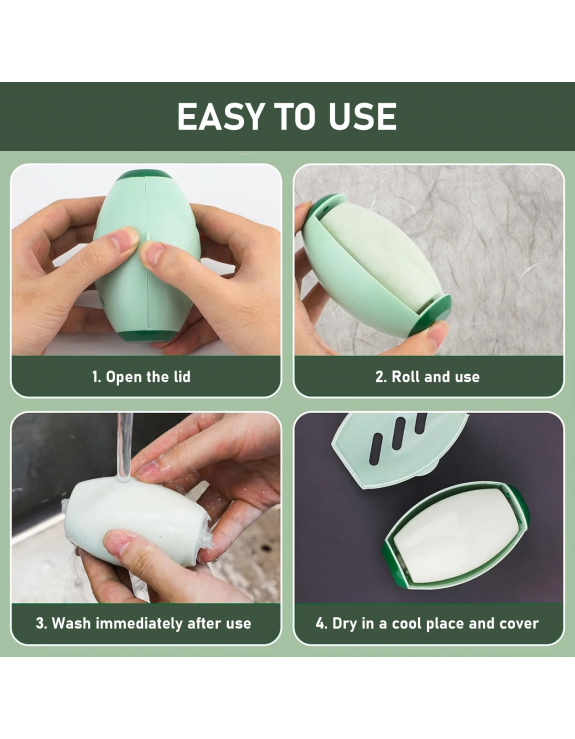 EASY TO USE

1. Open the lid

2. Roll and use

3. Wash immediately after use

4. Dry in a cool place and cover